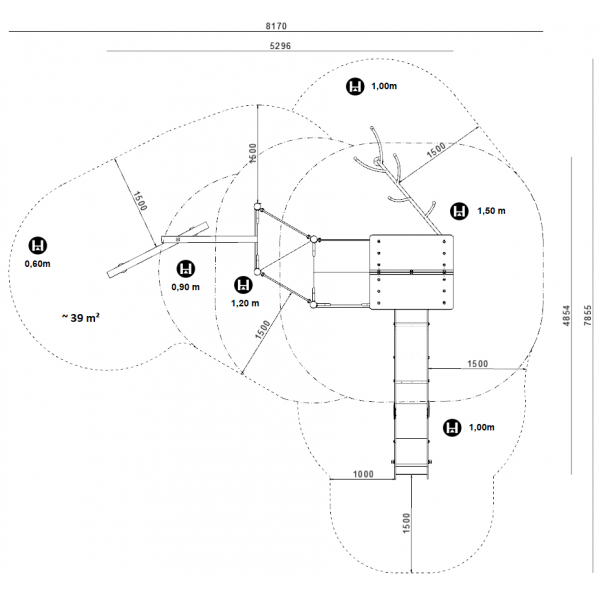 8170

5296

1,00m

1500

1500

1500

1,50 m

0,60m

0,90 m

1,20 m

~ 39 m²

1500

4854

7855

1500

1,00m

1000

1500